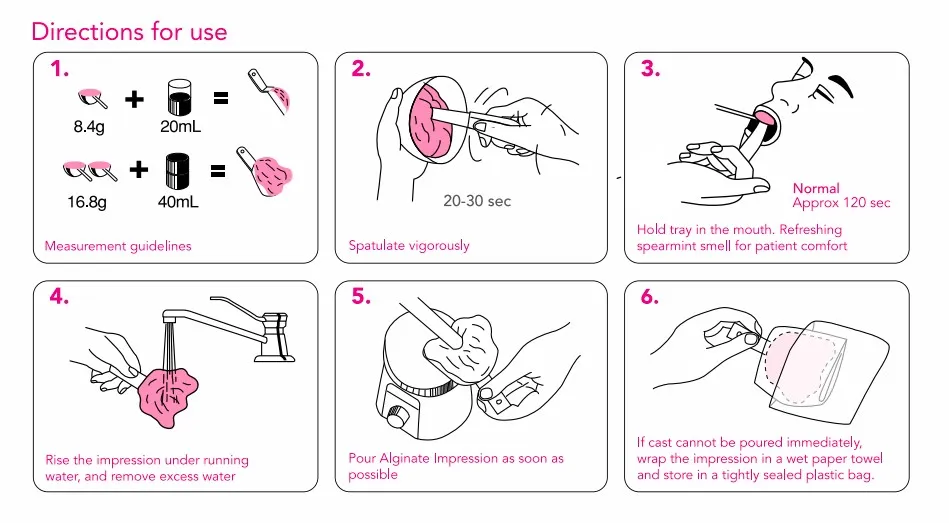 Directions for use

1.

8.4g + 20mL =

16.8g + 40mL =

Measurement guidelines

2.

20-30 sec

Spatulate vigorously

3.

Normal
Approx 120 sec

Hold tray in the mouth. Refreshing spearmint smell for patient comfort

4.

Rise the impression under running water, and remove excess water

5.

Pour Alginate Impression as soon as possible

6.

If cast cannot be poured immediately, wrap the impression in a wet paper towel and store in a tightly sealed plastic bag.